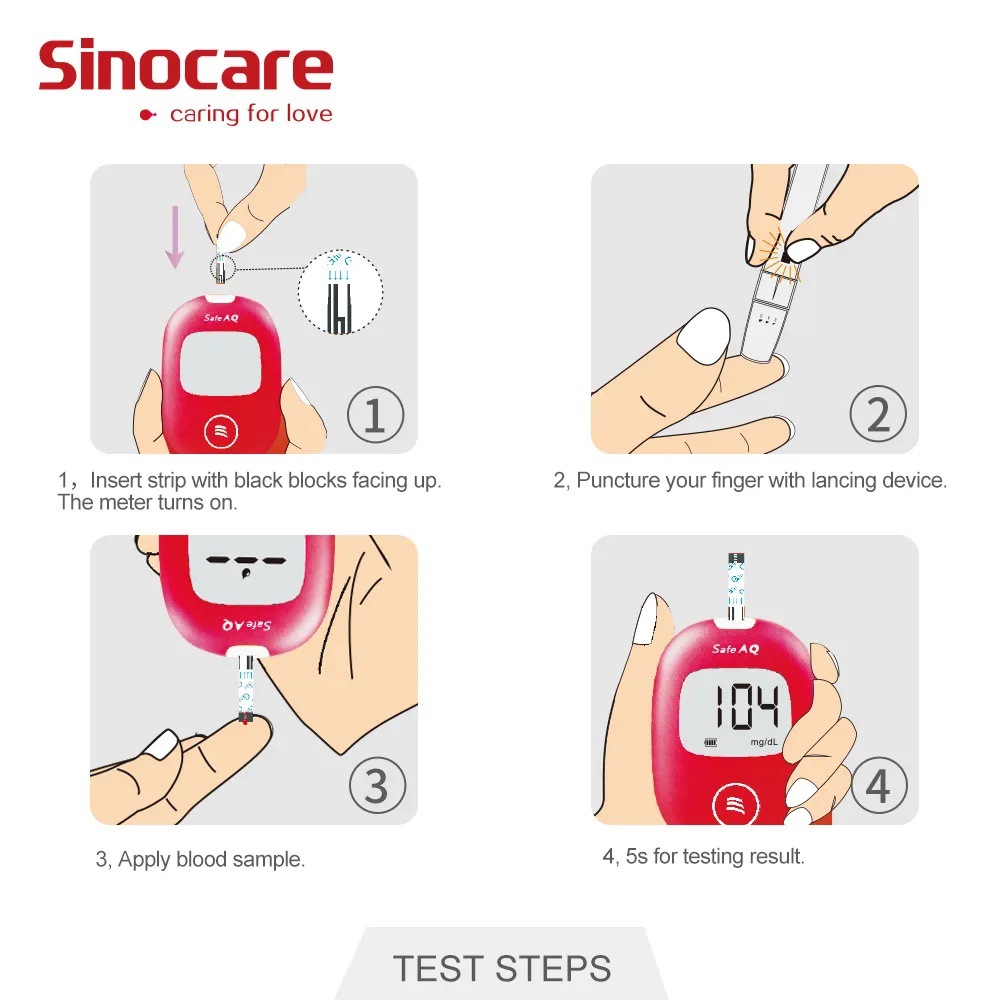 Sinocare
caring for love

Safe AQ

1

1，Insert strip with black blocks facing up. The meter turns on.

2

2, Puncture your finger with lancing device.

Safe AQ

3

3, Apply blood sample.

Safe AQ

104
mg/dL

4

4, 5s for testing result.

TEST STEPS